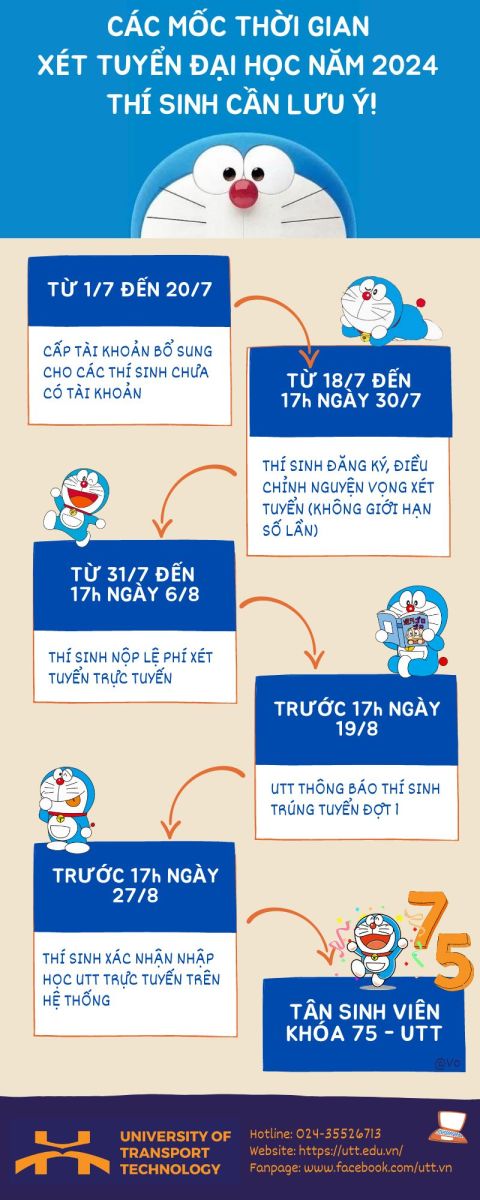 CÁC MỐC THỜI GIAN XÉT TUYỂN ĐẠI HỌC NĂM 2024 THÍ SINH CẦN LƯU Ý!

TỪ 1/7 ĐẾN 20/7

CẤP TÀI KHOẢN BỔ SUNG CHO CÁC THÍ SINH CHƯA CÓ TÀI KHOẢN

TỪ 18/7 ĐẾN 17h NGÀY 30/7

THÍ SINH ĐĂNG KÝ, ĐIỀU CHỈNH NGUYỆN VỌNG XÉT TUYỂN (KHÔNG GIỚI HẠN SỐ LẦN)

TỪ 31/7 ĐẾN 17h NGÀY 6/8

THÍ SINH NỘP LỆ PHÍ XÉT TUYỂN TRỰC TUYẾN

TRƯỚC 17h NGÀY 19/8

UTT THÔNG BÁO THÍ SINH TRÚNG TUYỂN ĐỢT 1

TRƯỚC 17h NGÀY 27/8

THÍ SINH XÁC NHẬN NHẬP HỌC UTT TRỰC TUYẾN TRÊN HỆ THỐNG

75

TÂN SINH VIÊN KHÓA 75 - UTT

@Vo

UNIVERSITY OF TRANSPORT TECHNOLOGY

Hotline: 024-35526713
Website: https://utt.edu.vn/
Fanpage: www.facebook.com/utt.vn